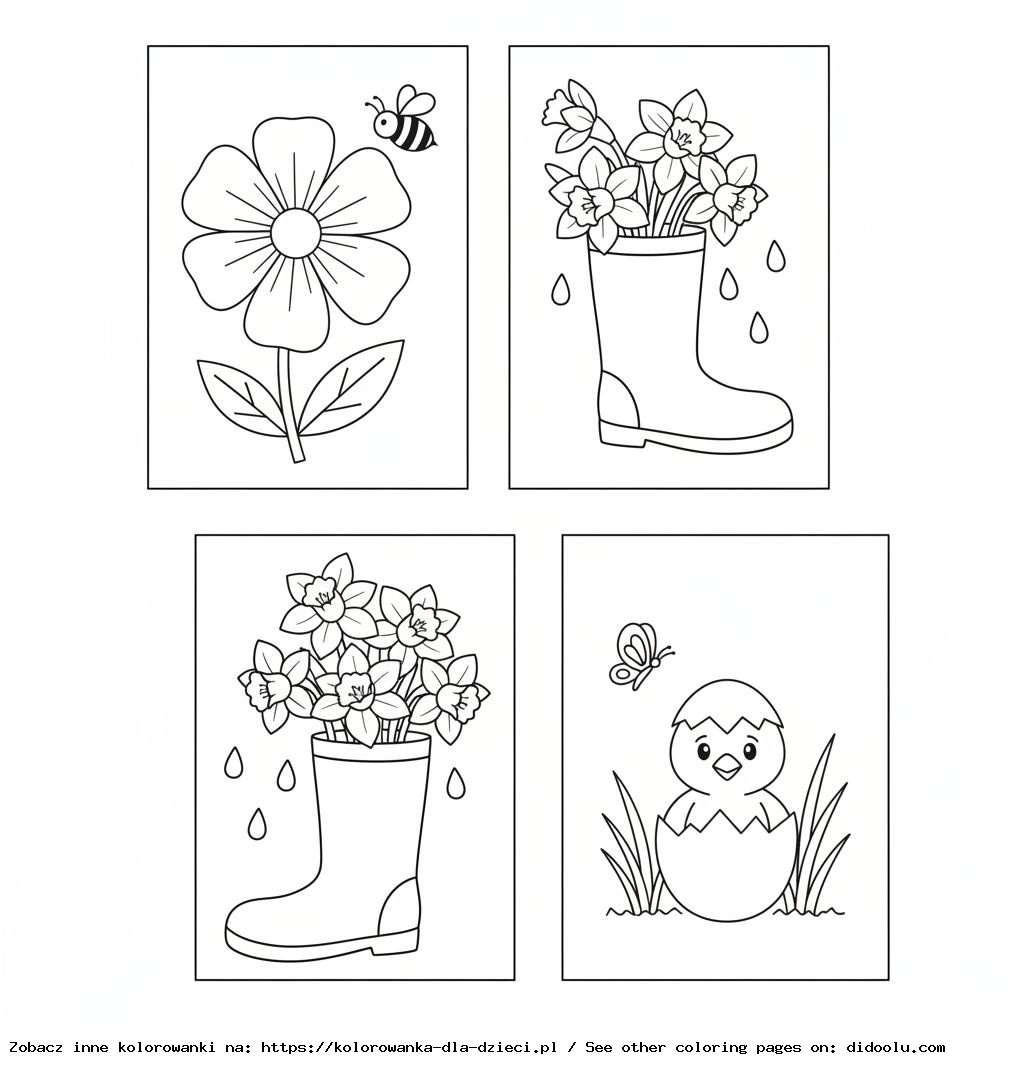 Zobacz inne kolorowanki na: https://kolorowanka-dla-dzieci.pl / See other coloring pages on: didoolu.com