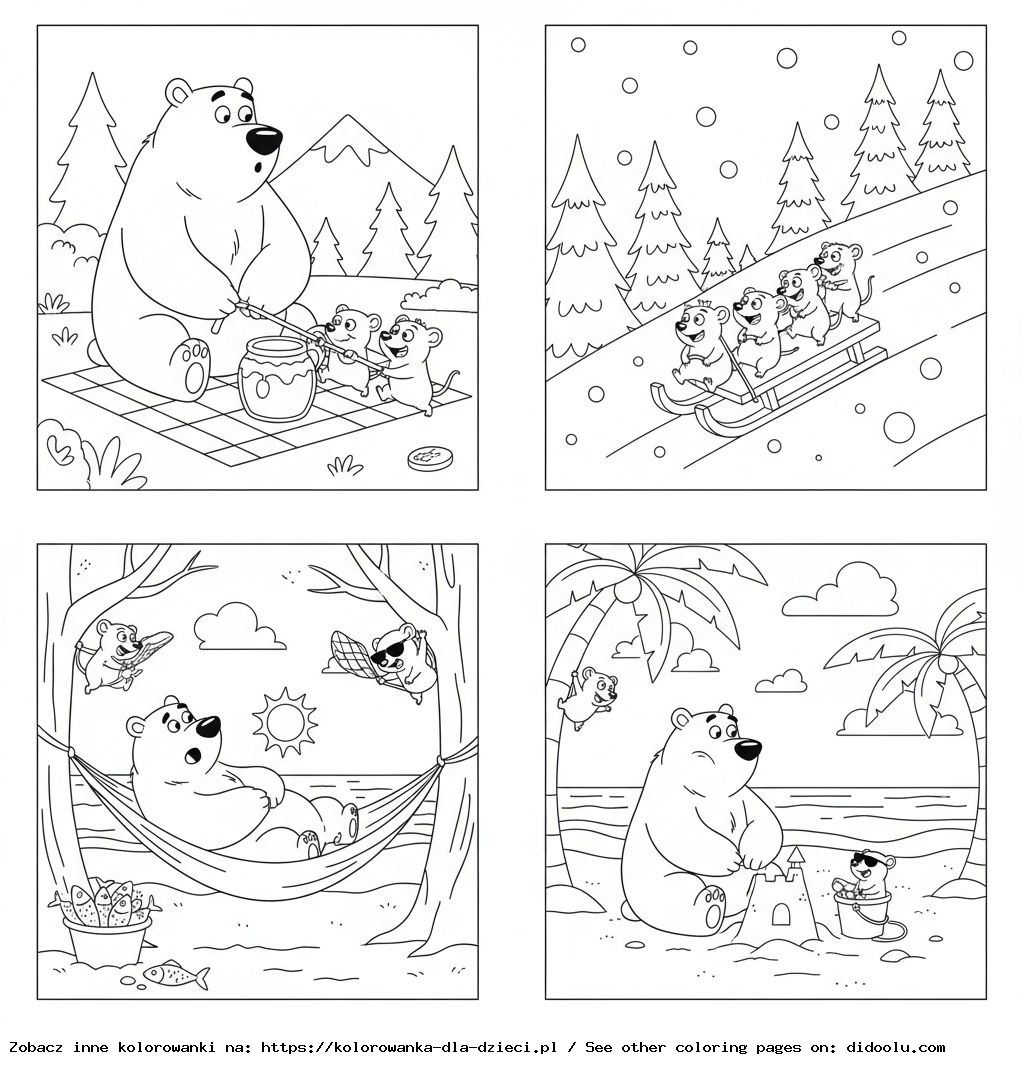 Zobacz inne kolorowanki na: https://kolorowanka-dla-dzieci.pl / See other coloring pages on: didoolu.com