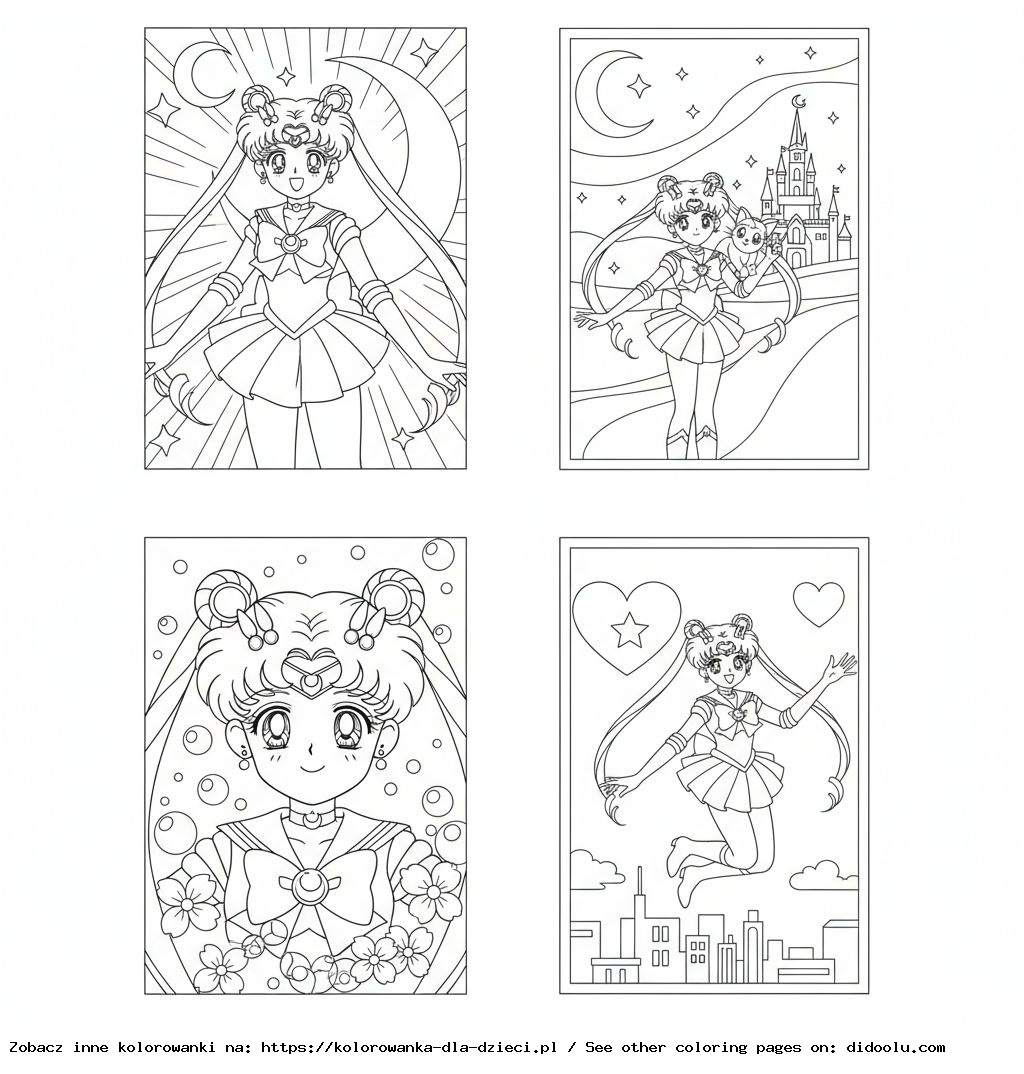 Zobacz inne kolorowanki na: https://kolorowanka-dla-dzieci.pl / See other coloring pages on: didoolu.com