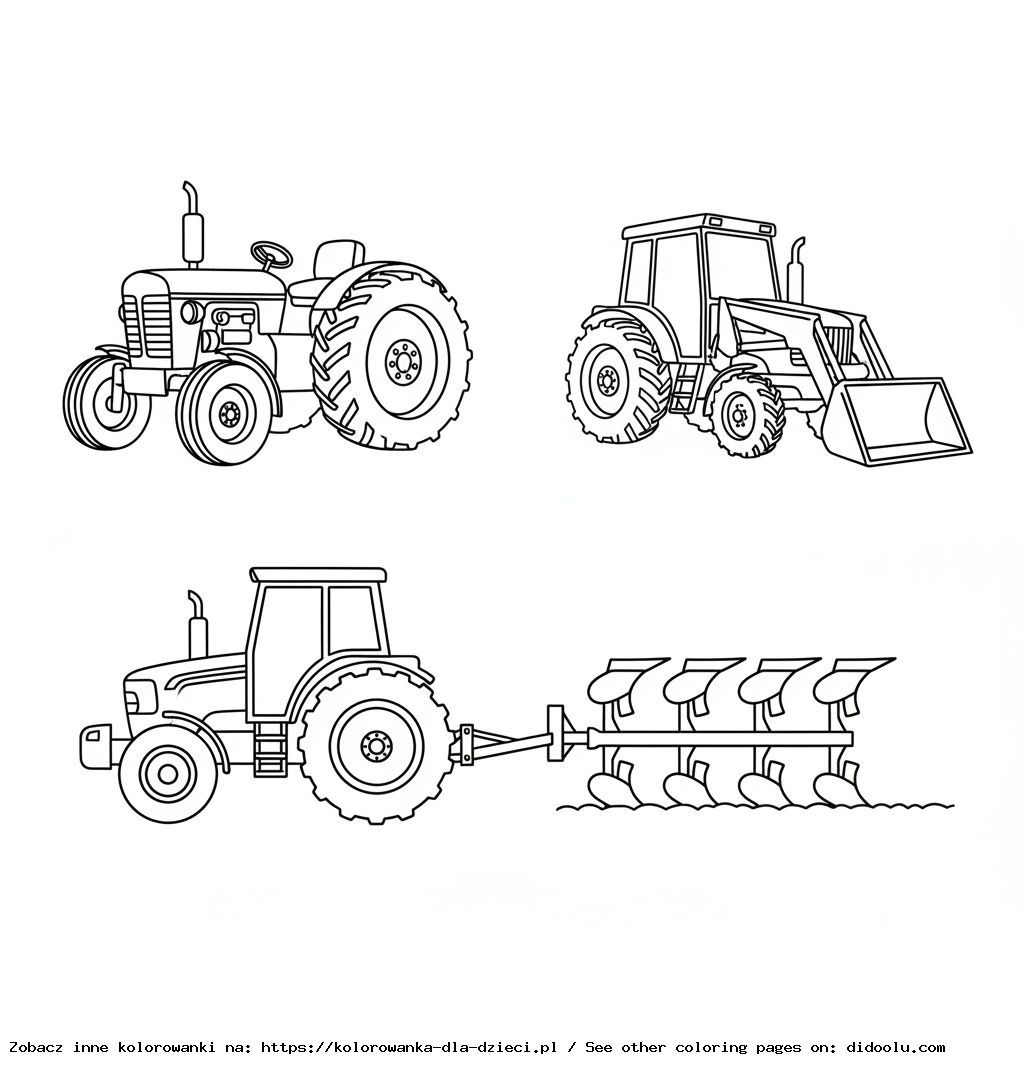 Zobacz inne kolorowanki na: https://kolorowanka-dla-dzieci.pl / See other coloring pages on: didoolu.com