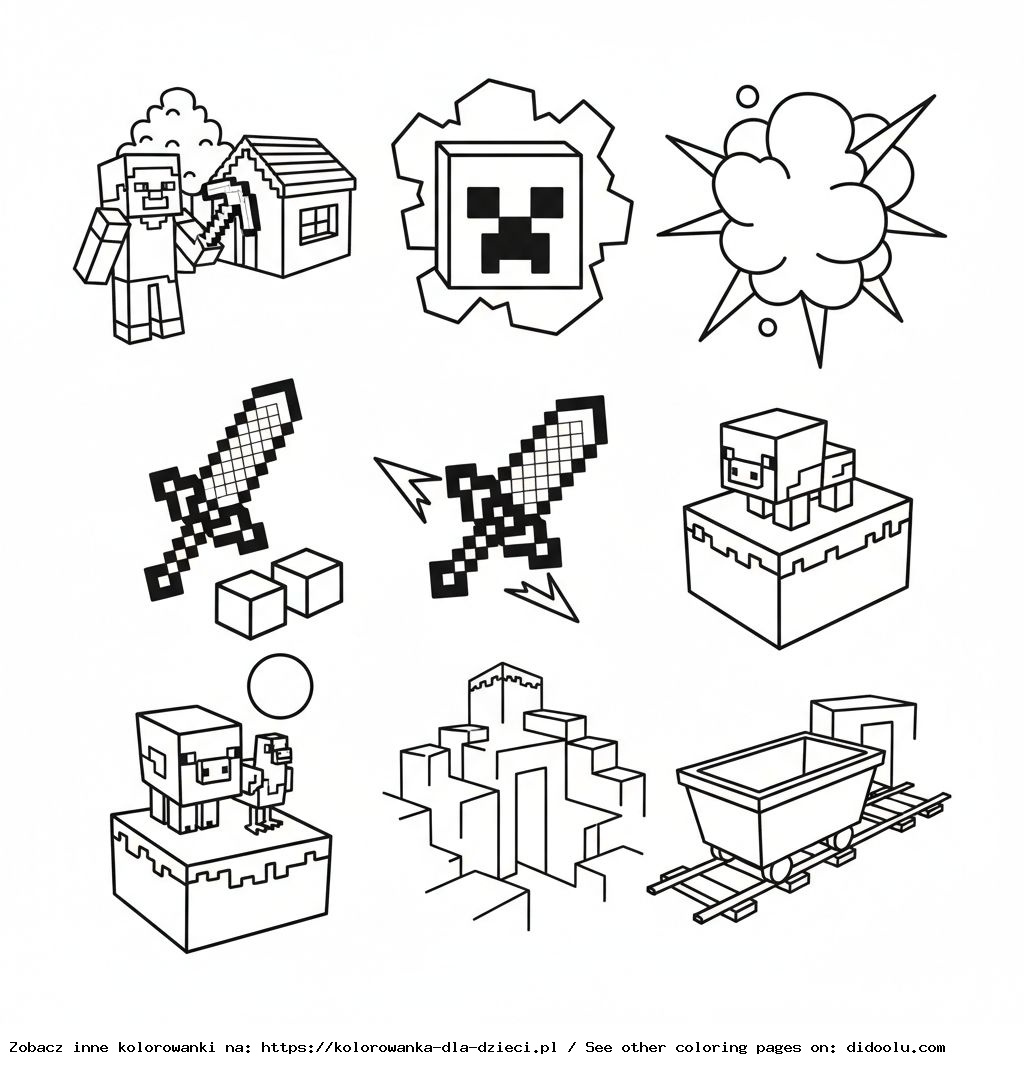 Zobacz inne kolorowanki na: https://kolorowanka-dla-dzieci.pl / See other coloring pages on: didoolu.com