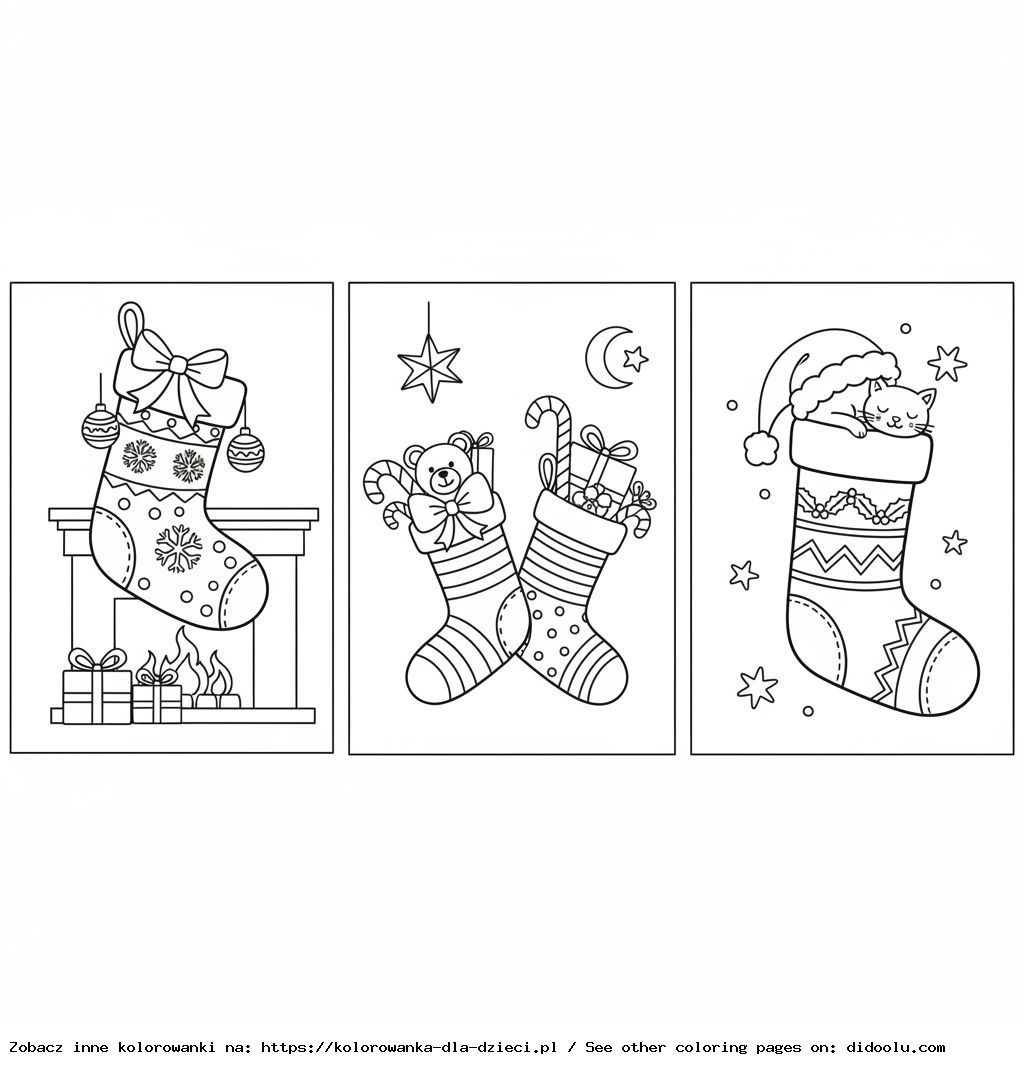 Zobacz inne kolorowanki na: https://kolorowanka-dla-dzieci.pl / See other coloring pages on: didoolu.com