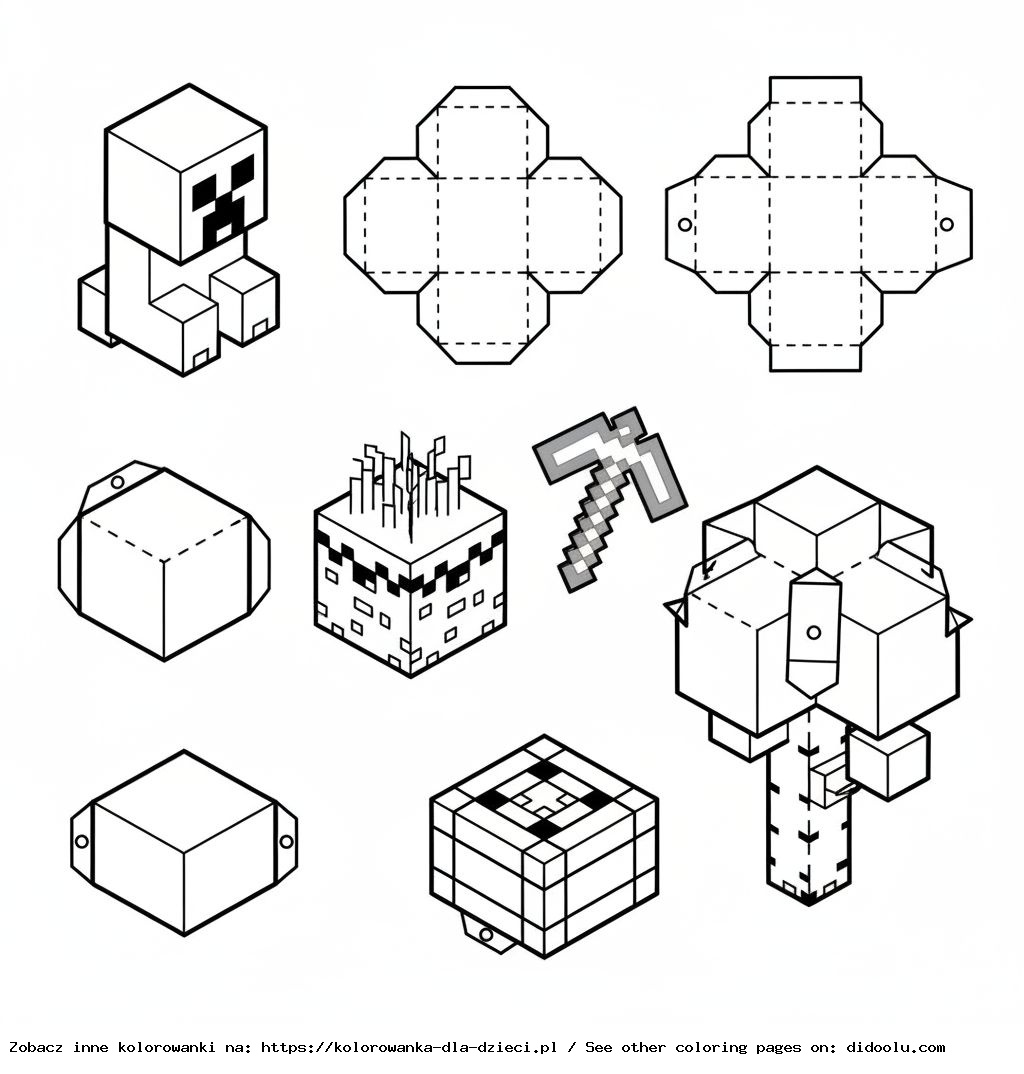 Zobacz inne kolorowanki na: https://kolorowanka-dla-dzieci.pl / See other coloring pages on: didoolu.com