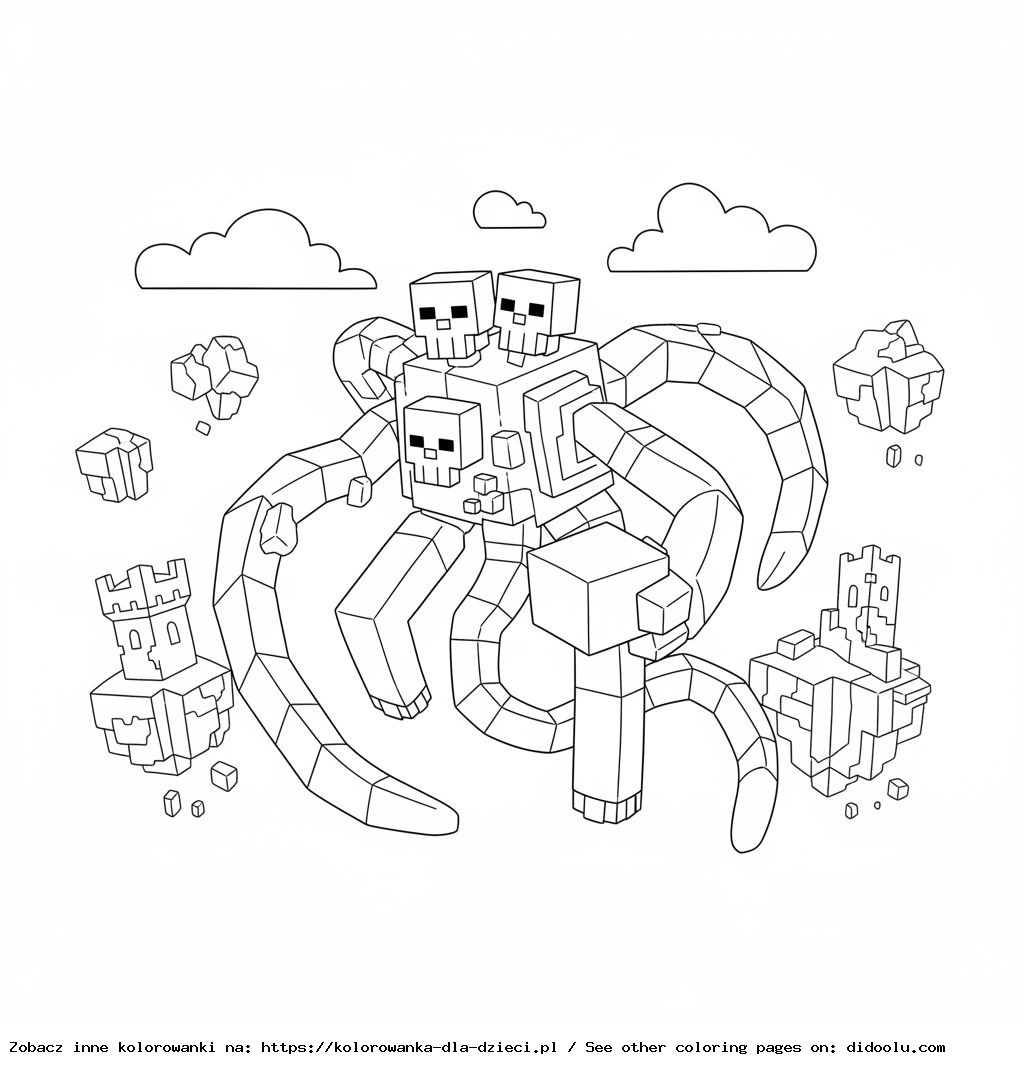 Zobacz inne kolorowanki na: https://kolorowanka-dla-dzieci.pl / See other coloring pages on: didoolu.com