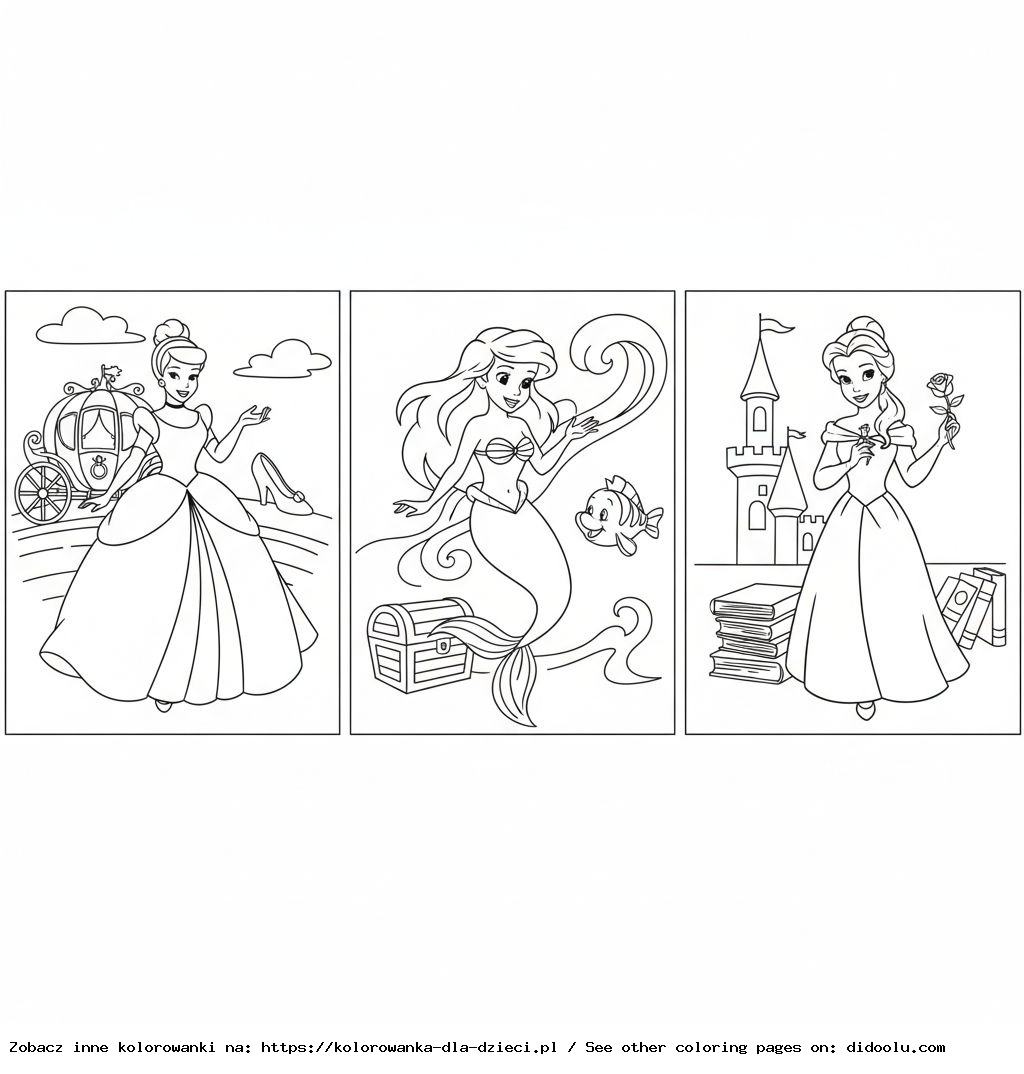 Zobacz inne kolorowanki na: https://kolorowanka-dla-dzieci.pl / See other coloring pages on: didoolu.com