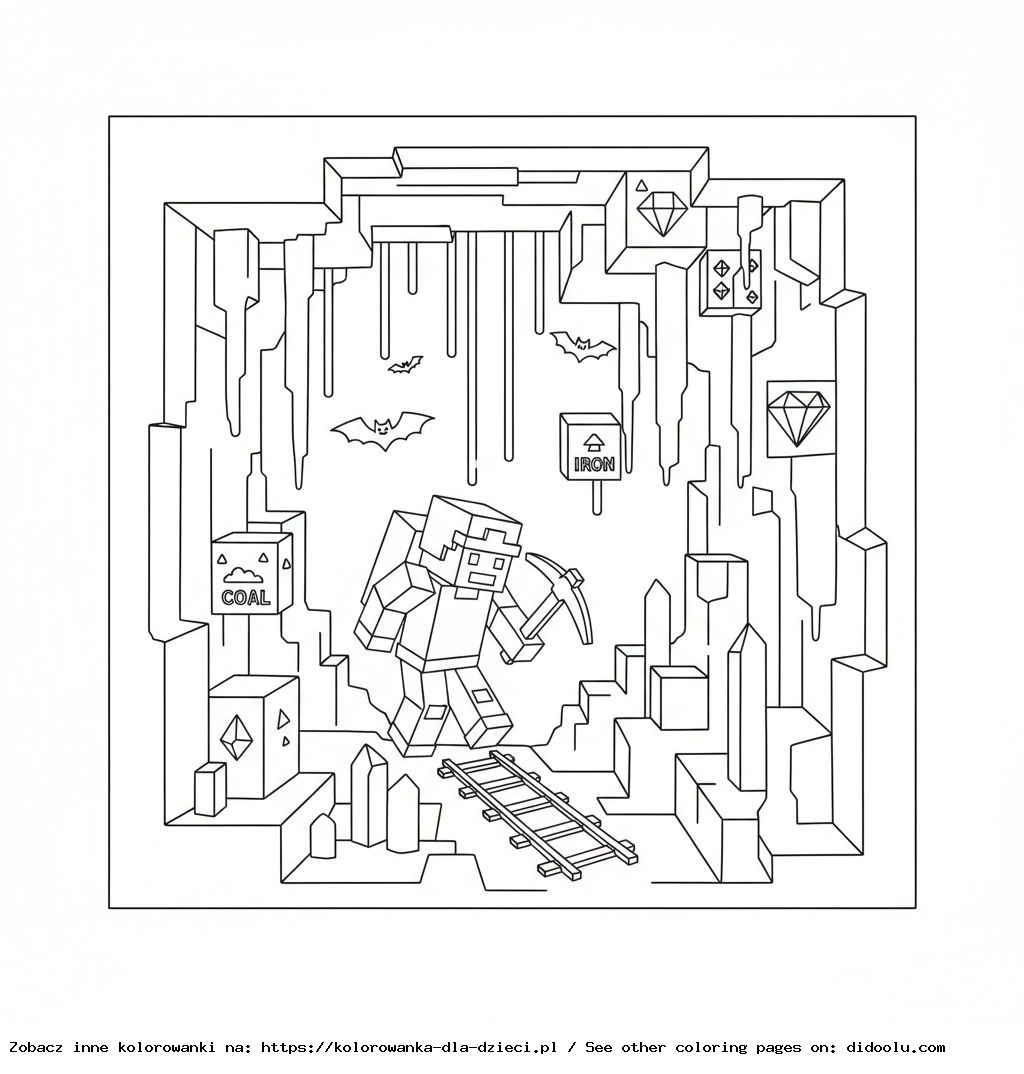 IRON

COAL

Zobacz inne kolorowanki na: https://kolorowanka-dla-dzieci.pl / See other coloring pages on: didoolu.com