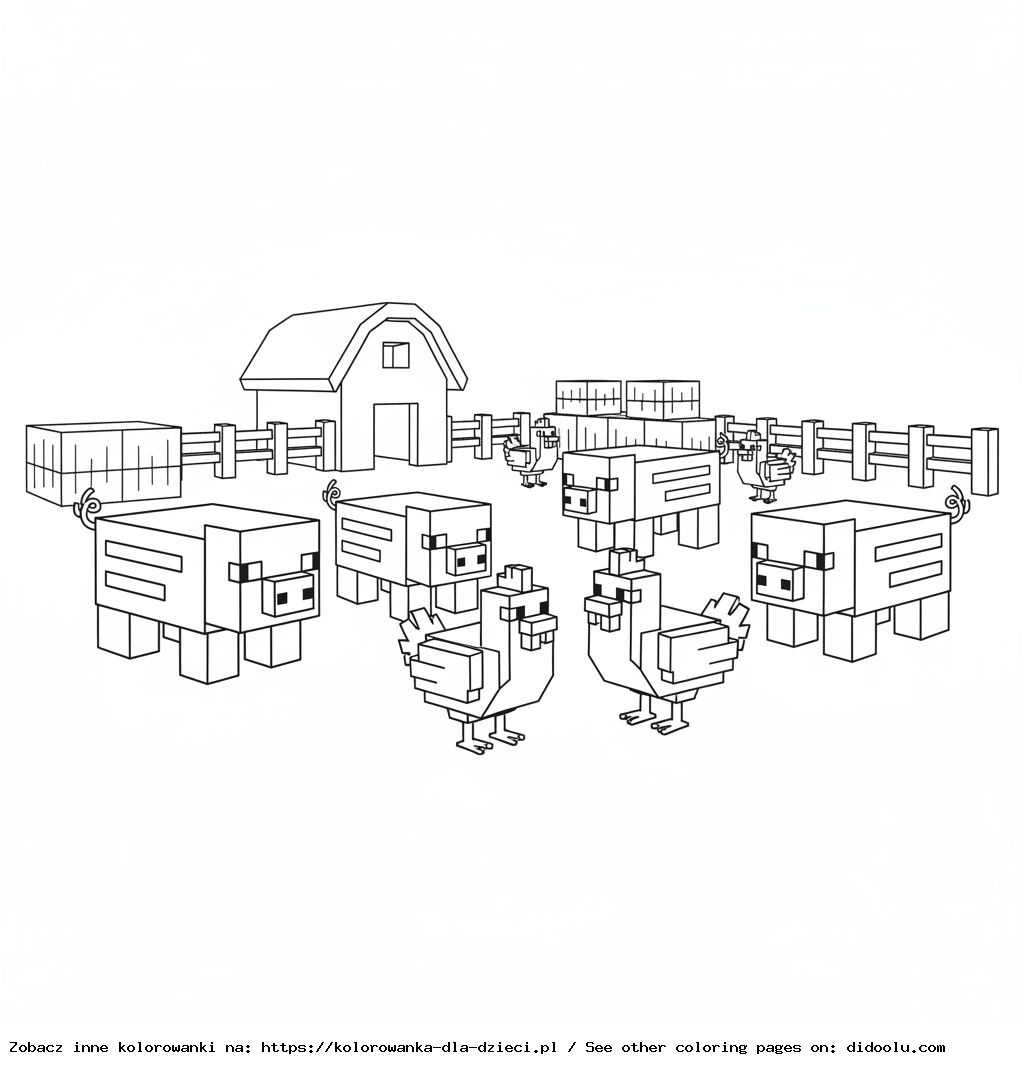 Zobacz inne kolorowanki na: https://kolorowanka-dla-dzieci.pl / See other coloring pages on: didoolu.com